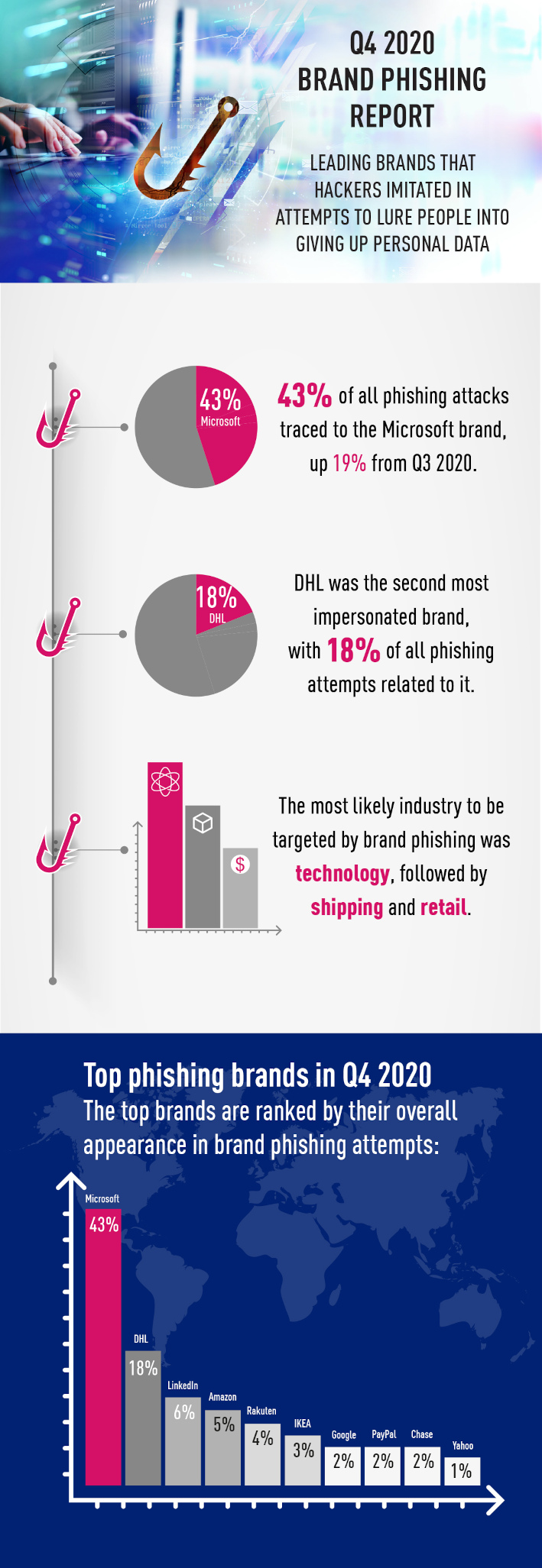 Q4 2020
BRAND PHISHING
REPORT

LEADING BRANDS THAT HACKERS IMITATED IN ATTEMPTS TO LURE PEOPLE INTO GIVING UP PERSONAL DATA

43%
Microsoft

43% of all phishing attacks traced to the Microsoft brand, up 19% from Q3 2020.

18%
DHL

DHL was the second most impersonated brand, with 18% of all phishing attempts related to it.

$

The most likely industry to be targeted by brand phishing was technology, followed by shipping and retail.

Top phishing brands in Q4 2020
The top brands are ranked by their overall appearance in brand phishing attempts:

Microsoft
43%
DHL
18%
LinkedIn
6%
Amazon
5%
Rakuten
4%
IKEA
3%
Google
2%
PayPal
2%
Chase
2%
Yahoo
1%